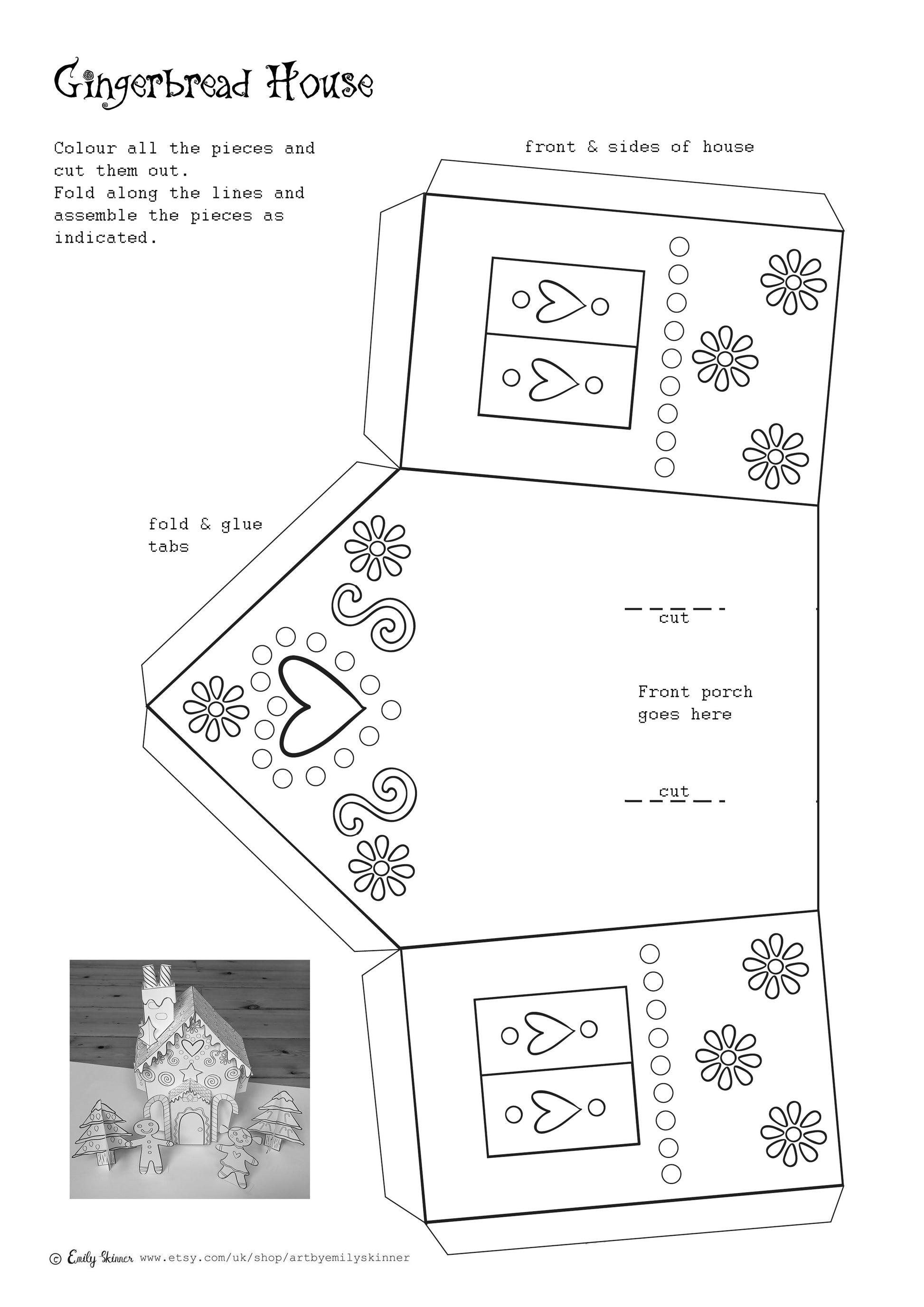 Gingerbread House

Colour all the pieces and cut them out.
Fold along the lines and assemble the pieces as indicated.

front & sides of house

fold & glue tabs

cut

Front porch goes here

cut

© Emily Skinner www.etsy.com/uk/shop/artbyemilyskinner